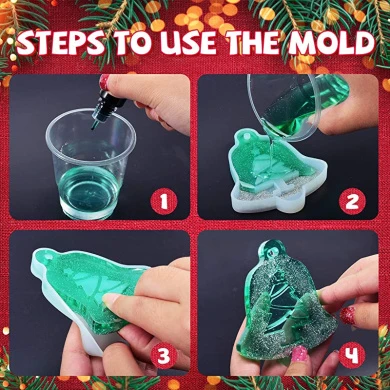 STEPS TO USE THE MOLD

1

2

3

4