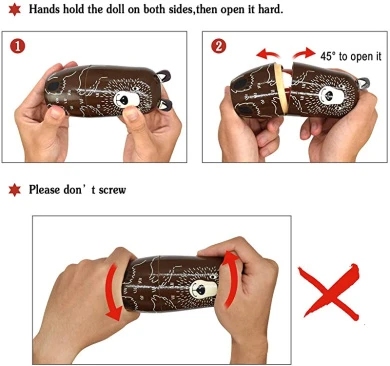 Hands hold the doll on both sides,then open it hard.

1

2

45° to open it

Please don' t screw