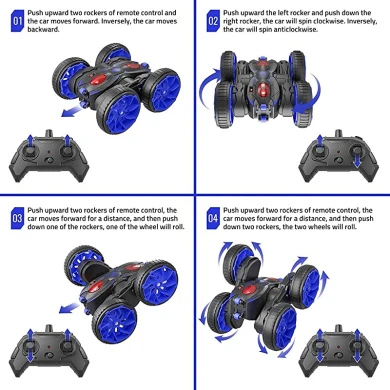 01 Push upward two rockers of remote control and the car moves forward. Inversely, the car moves backward.

02 Push upward the left rocker and push down the right rocker, the car will spin clockwise. Inversely, the car will spin anticlockwise.

03 Push upward two rockers of remote control, the car moves forward for a distance, and then push down one of the rockers, one of the wheel will roll.

04 Push upward two rockers of remote control, the car moves forward for a distance, and then push down two rockers, the two wheels will roll.